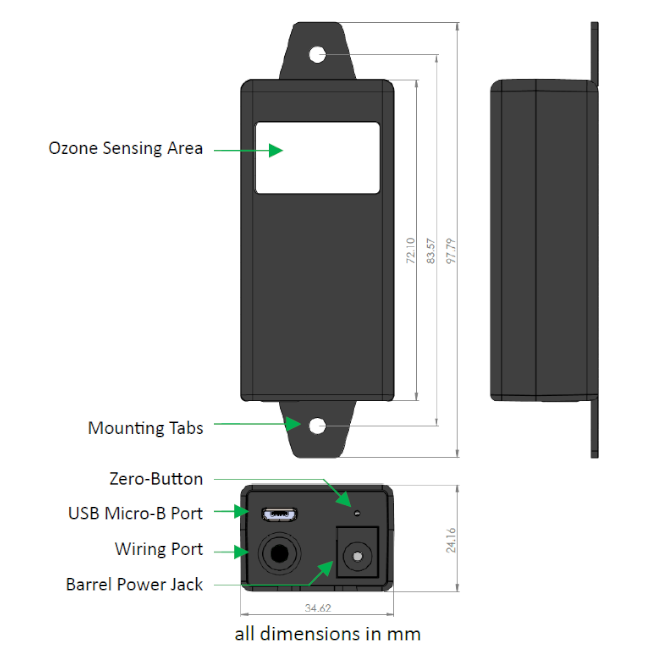 Ozone Sensing Area

72.10

83.57

97.79

Mounting Tabs

Zero-Button

USB Micro-B Port

Wiring Port

Barrel Power Jack

24.16

34.62

all dimensions in mm